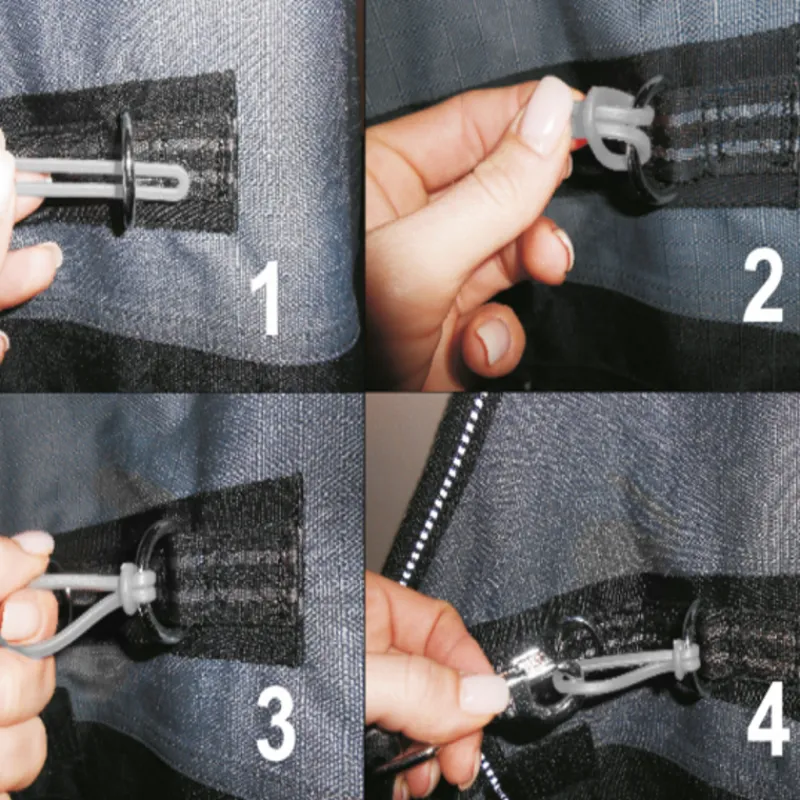 1

2

3

4