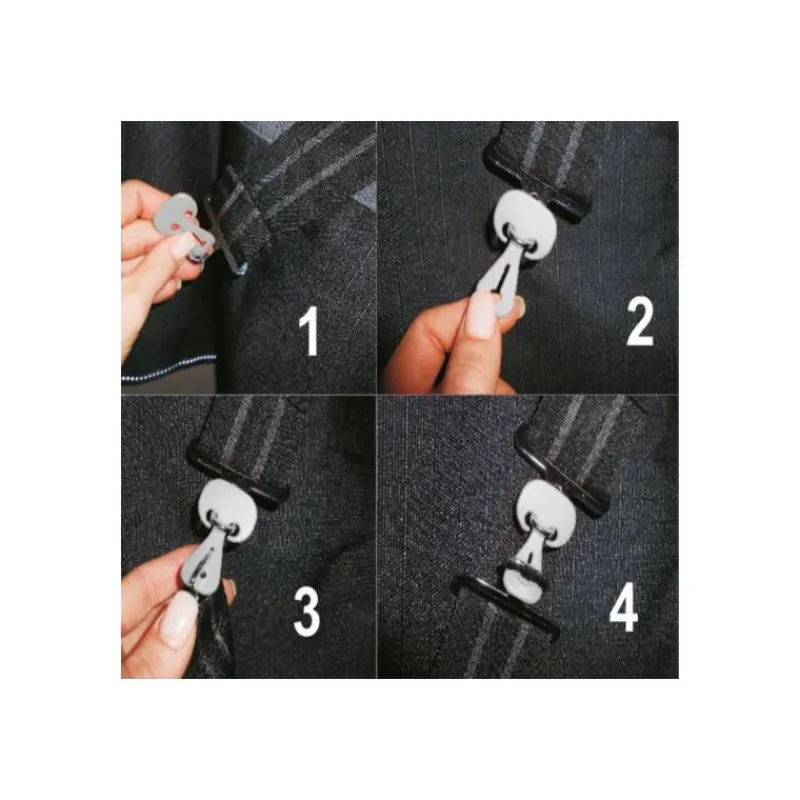 1

2

3

4